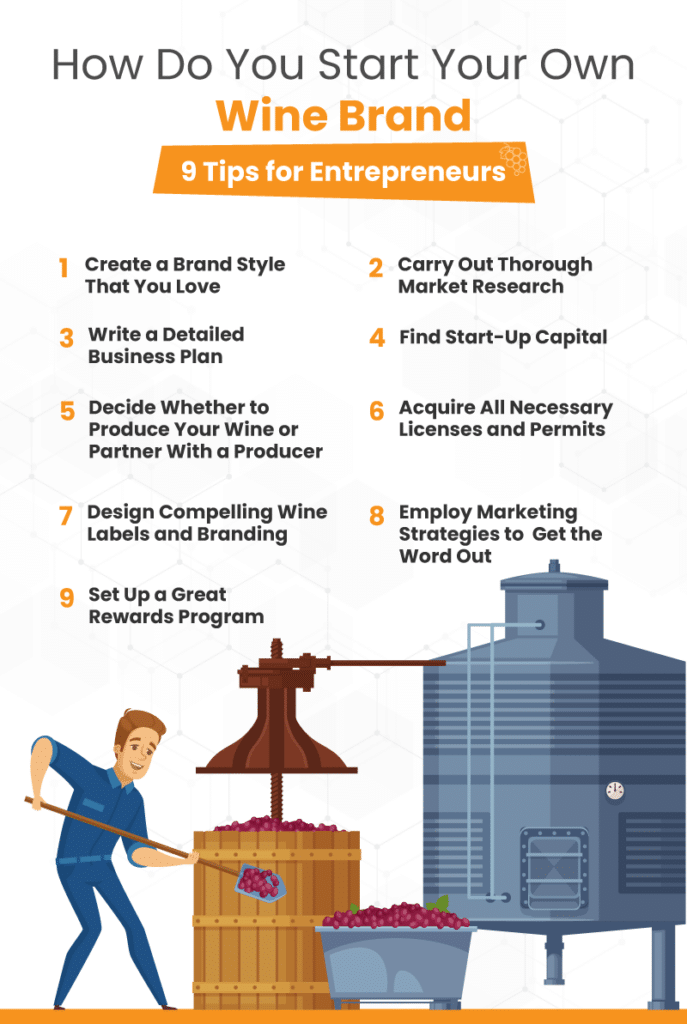 How Do You Start Your Own
Wine Brand
9 Tips for Entrepreneurs

1 Create a Brand Style That You Love

2 Carry Out Thorough Market Research

3 Write a Detailed Business Plan

4 Find Start-Up Capital

5 Decide Whether to Produce Your Wine or Partner With a Producer

6 Acquire All Necessary Licenses and Permits

7 Design Compelling Wine Labels and Branding

8 Employ Marketing Strategies to Get the Word Out

9 Set Up a Great Rewards Program