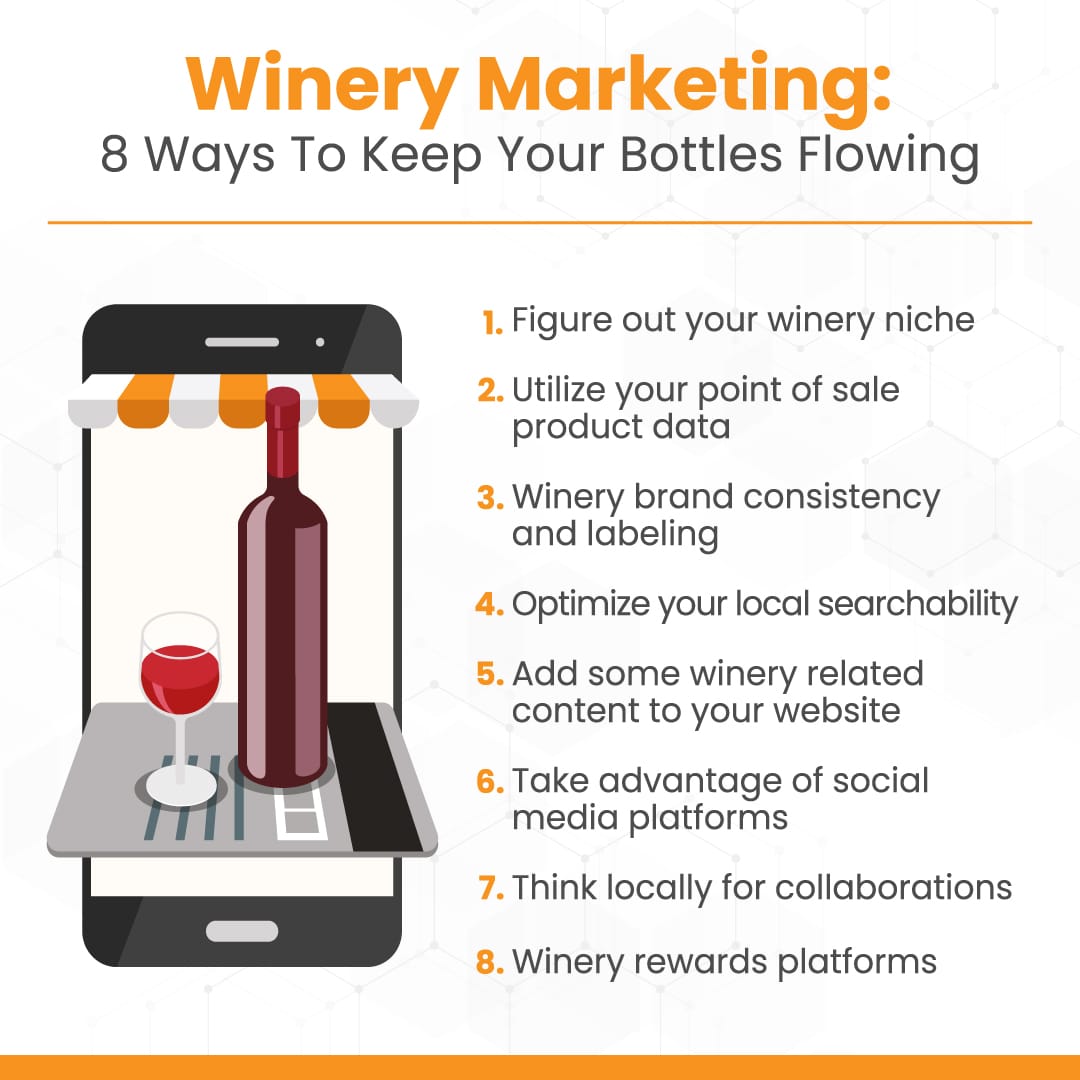 Winery Marketing:
8 Ways To Keep Your Bottles Flowing

1. Figure out your winery niche
2. Utilize your point of sale product data
3. Winery brand consistency and labeling
4. Optimize your local searchability
5. Add some winery related content to your website
6. Take advantage of social media platforms
7. Think locally for collaborations
8. Winery rewards platforms