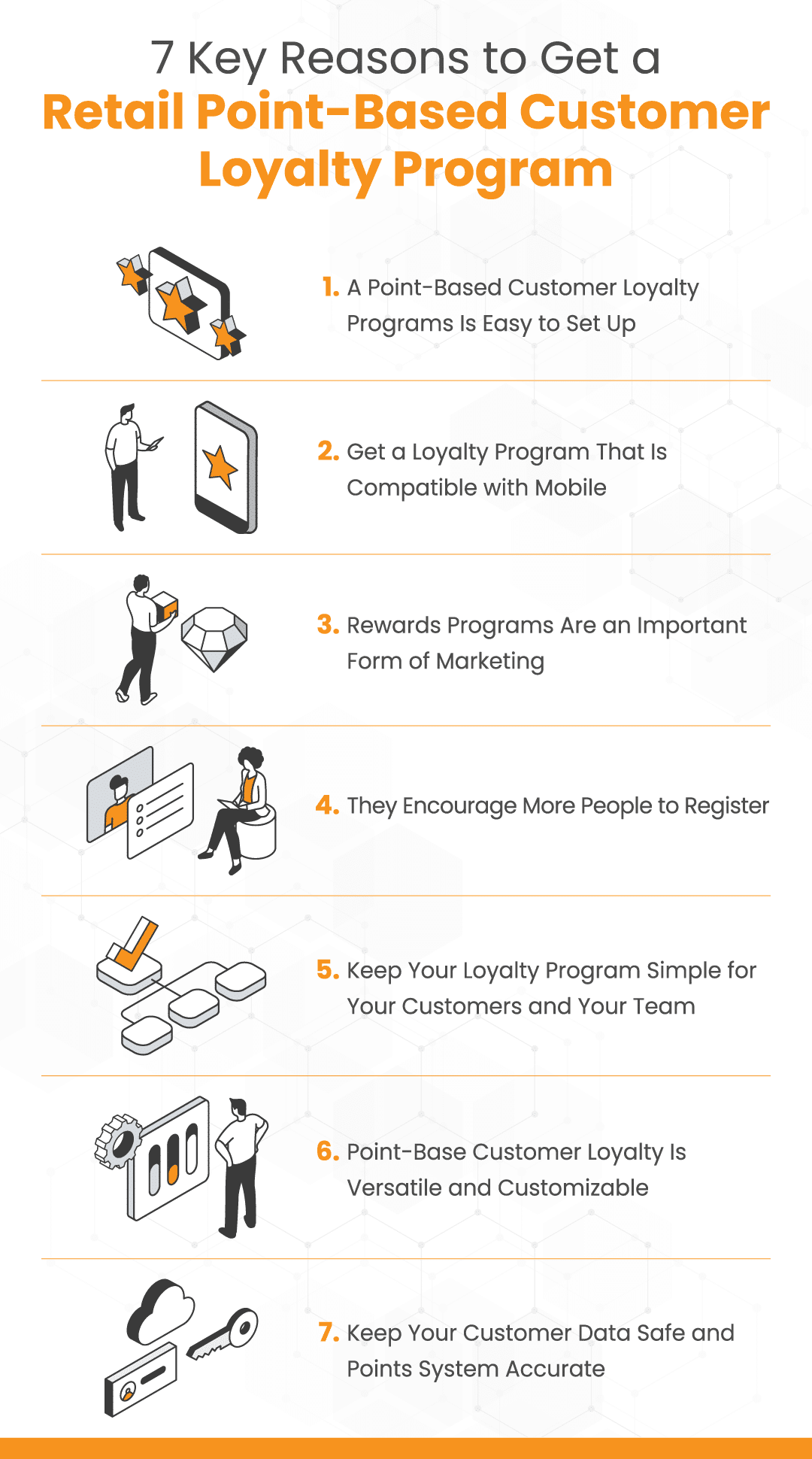 7 Key Reasons to Get a
Retail Point-Based Customer Loyalty Program

1. A Point-Based Customer Loyalty Programs Is Easy to Set Up

2. Get a Loyalty Program That Is Compatible with Mobile

3. Rewards Programs Are an Important Form of Marketing

4. They Encourage More People to Register

5. Keep Your Loyalty Program Simple for Your Customers and Your Team

6. Point-Base Customer Loyalty Is Versatile and Customizable

7. Keep Your Customer Data Safe and Points System Accurate