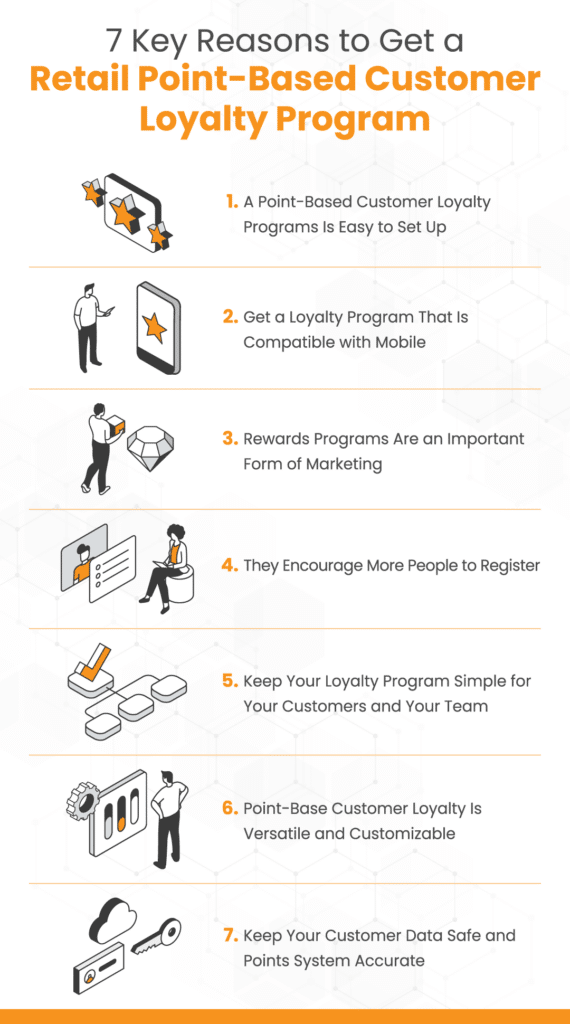 7 Key Reasons to Get a
Retail Point-Based Customer Loyalty Program

1. A Point-Based Customer Loyalty Programs Is Easy to Set Up

2. Get a Loyalty Program That Is Compatible with Mobile

3. Rewards Programs Are an Important Form of Marketing

4. They Encourage More People to Register

5. Keep Your Loyalty Program Simple for Your Customers and Your Team

6. Point-Base Customer Loyalty Is Versatile and Customizable

7. Keep Your Customer Data Safe and Points System Accurate