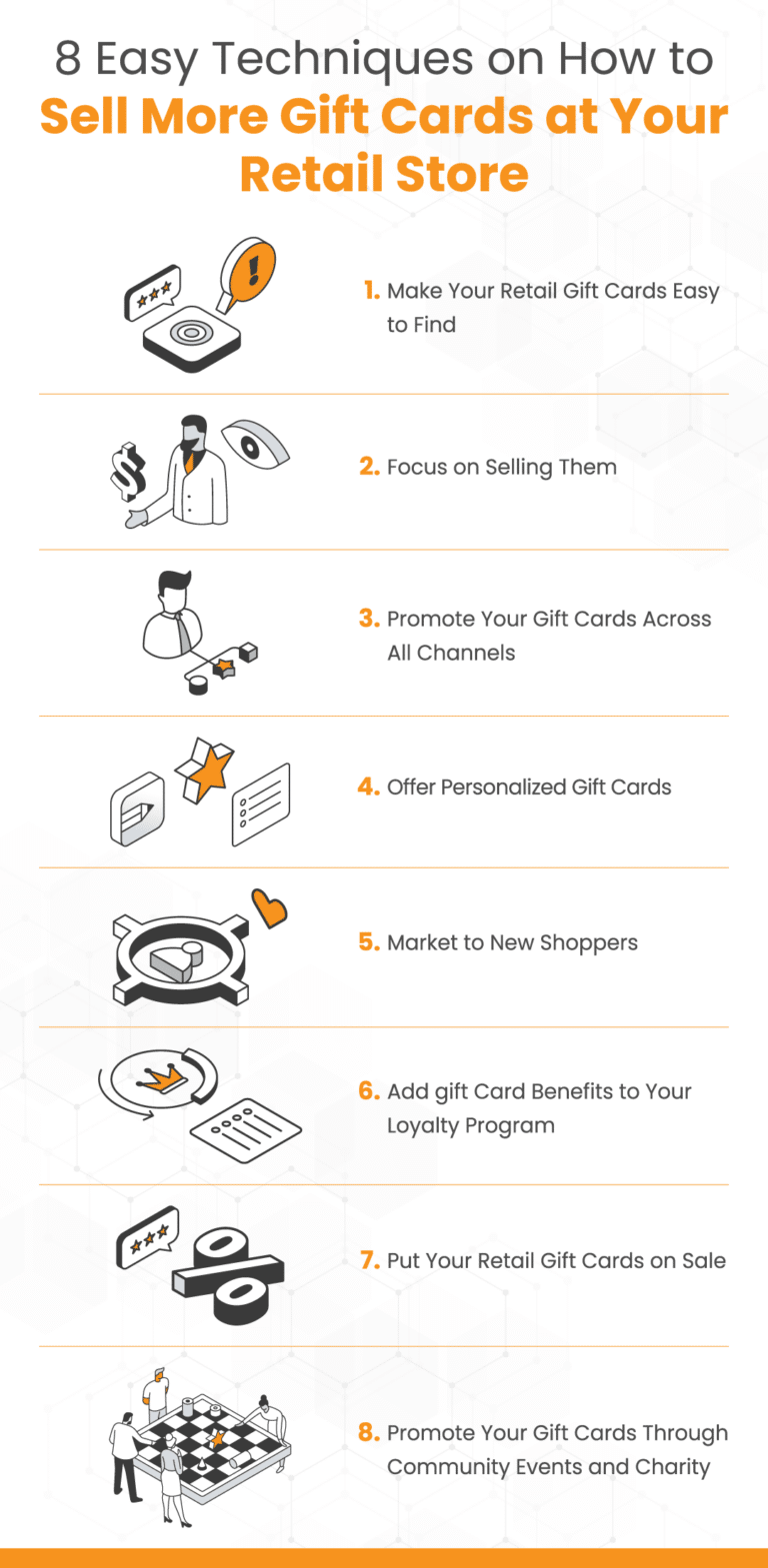 8 Easy Techniques on How to
Sell More Gift Cards at Your Retail Store

1. Make Your Retail Gift Cards Easy to Find

2. Focus on Selling Them

3. Promote Your Gift Cards Across All Channels

4. Offer Personalized Gift Cards

5. Market to New Shoppers

6. Add gift Card Benefits to Your Loyalty Program

7. Put Your Retail Gift Cards on Sale

8. Promote Your Gift Cards Through Community Events and Charity