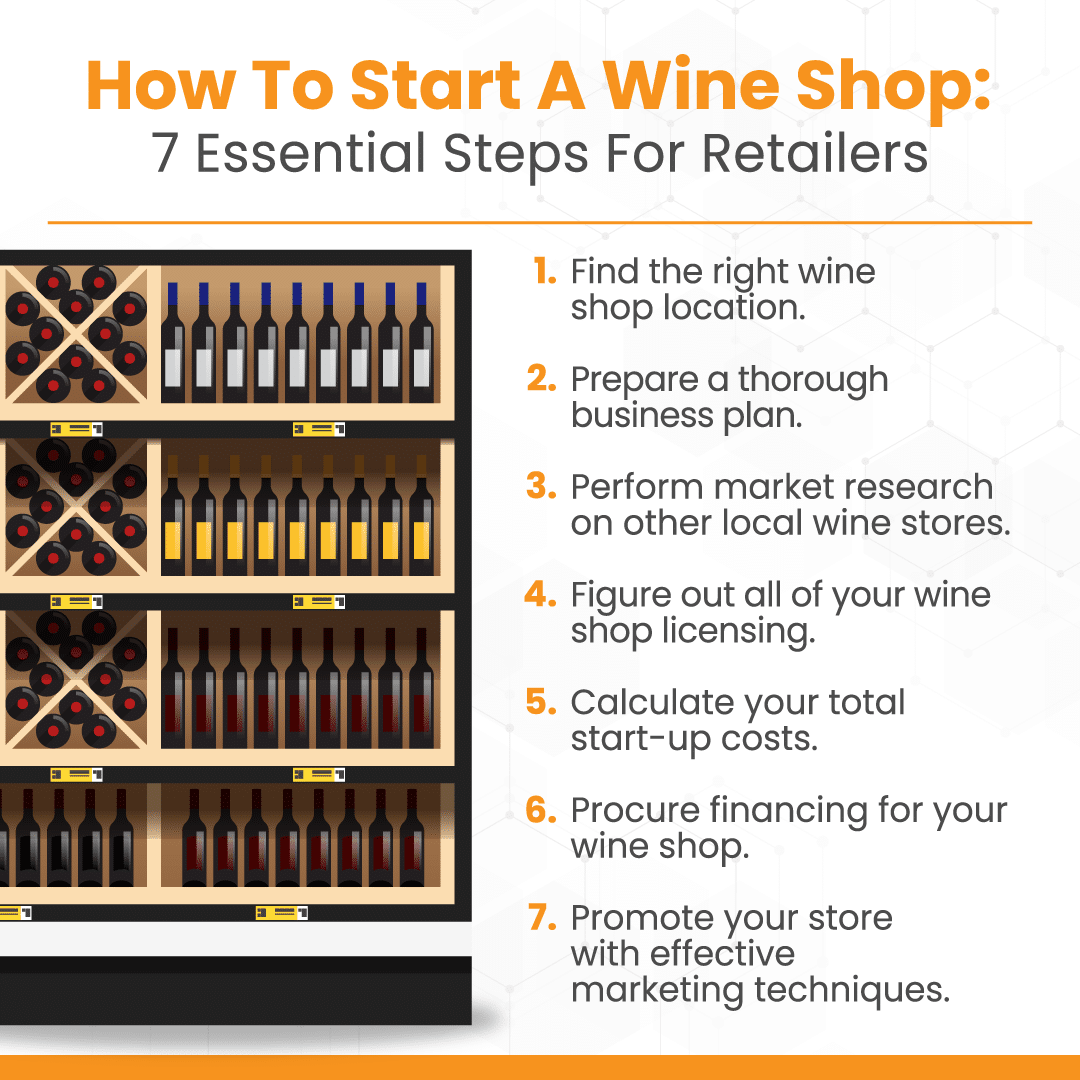 How To Start A Wine Shop:
7 Essential Steps For Retailers

1. Find the right wine shop location.

2. Prepare a thorough business plan.

3. Perform market research on other local wine stores.

4. Figure out all of your wine shop licensing.

5. Calculate your total start-up costs.

6. Procure financing for your wine shop.

7. Promote your store with effective marketing techniques.