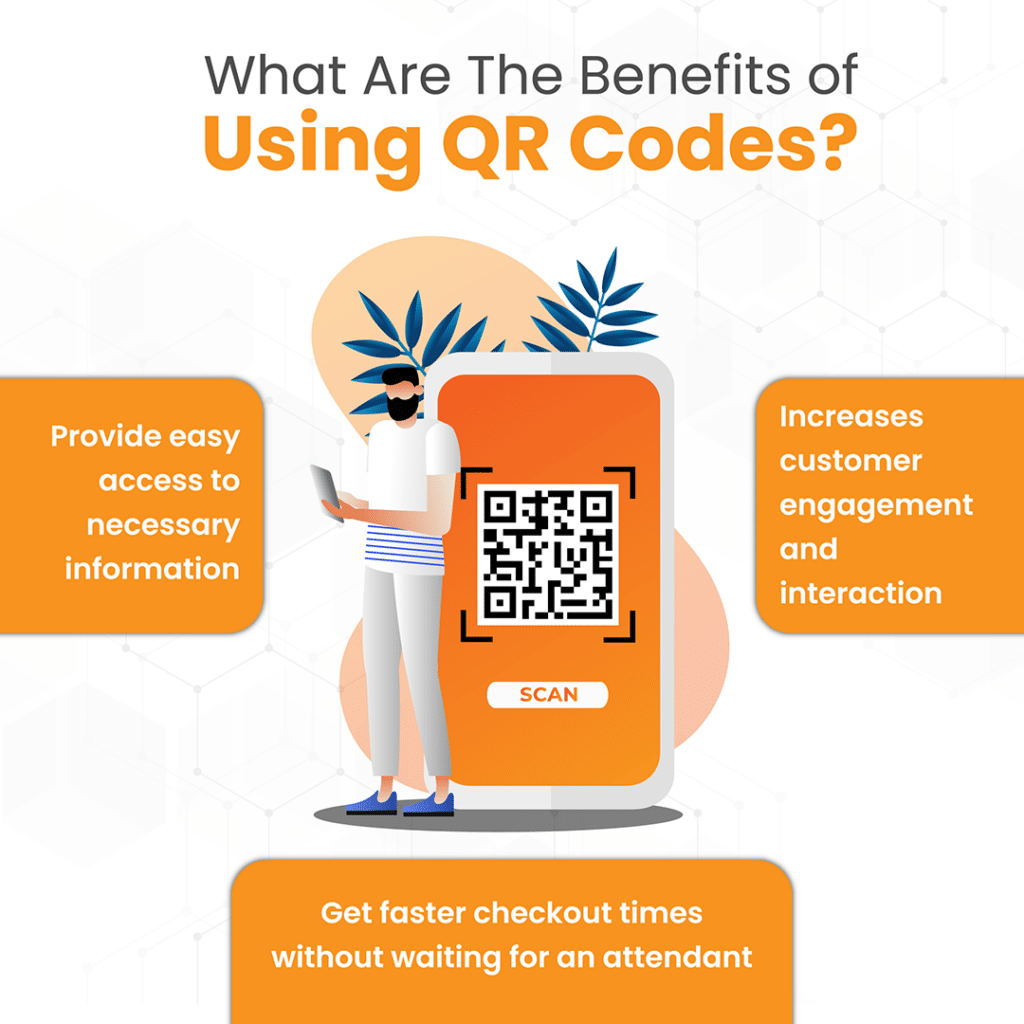 What Are The Benefits of
Using QR Codes?

Provide easy access to necessary information

SCAN

Increases customer engagement and interaction

Get faster checkout times without waiting for an attendant