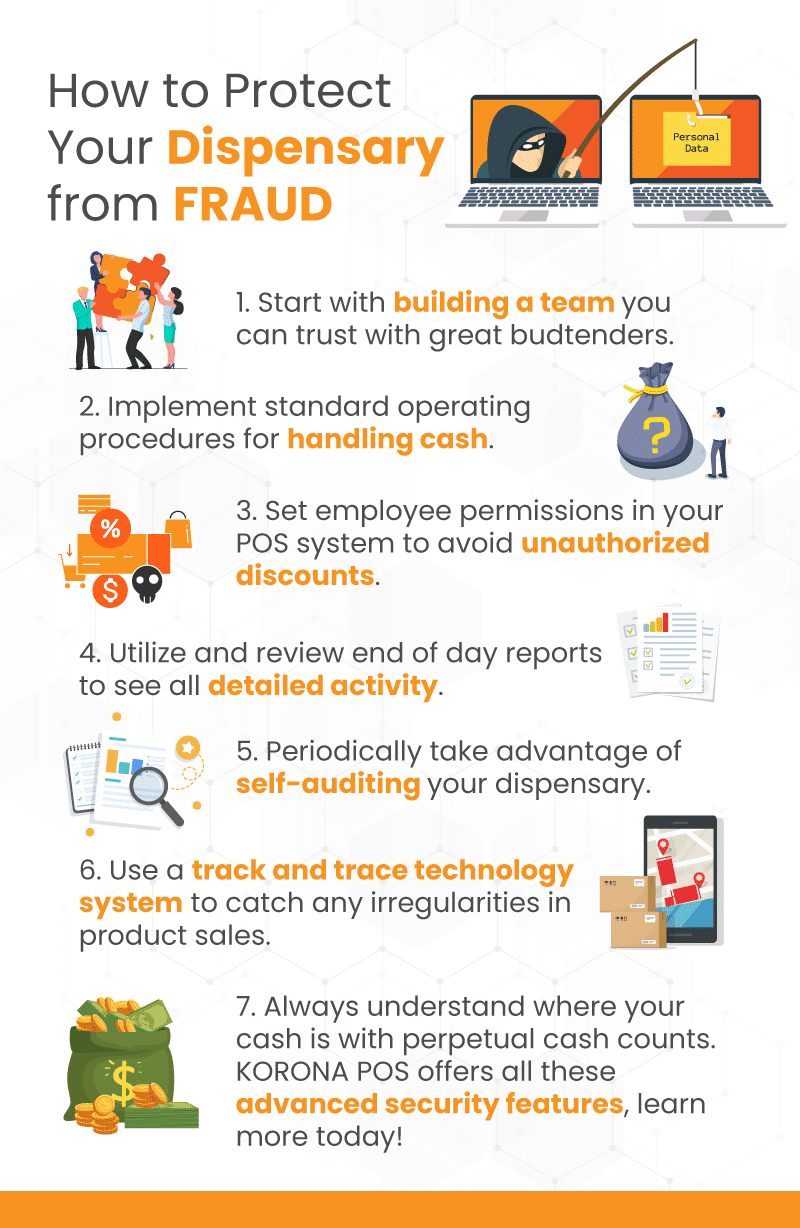 How to Protect Your Dispensary from FRAUD

Personal Data

1. Start with building a team you can trust with great budtenders.

2. Implement standard operating procedures for handling cash.

?

%

$

3. Set employee permissions in your POS system to avoid unauthorized discounts.

4. Utilize and review end of day reports to see all detailed activity.

5. Periodically take advantage of self-auditing your dispensary.

6. Use a track and trace technology system to catch any irregularities in product sales.

$

7. Always understand where your cash is with perpetual cash counts. KORONA POS offers all these advanced security features, learn more today!