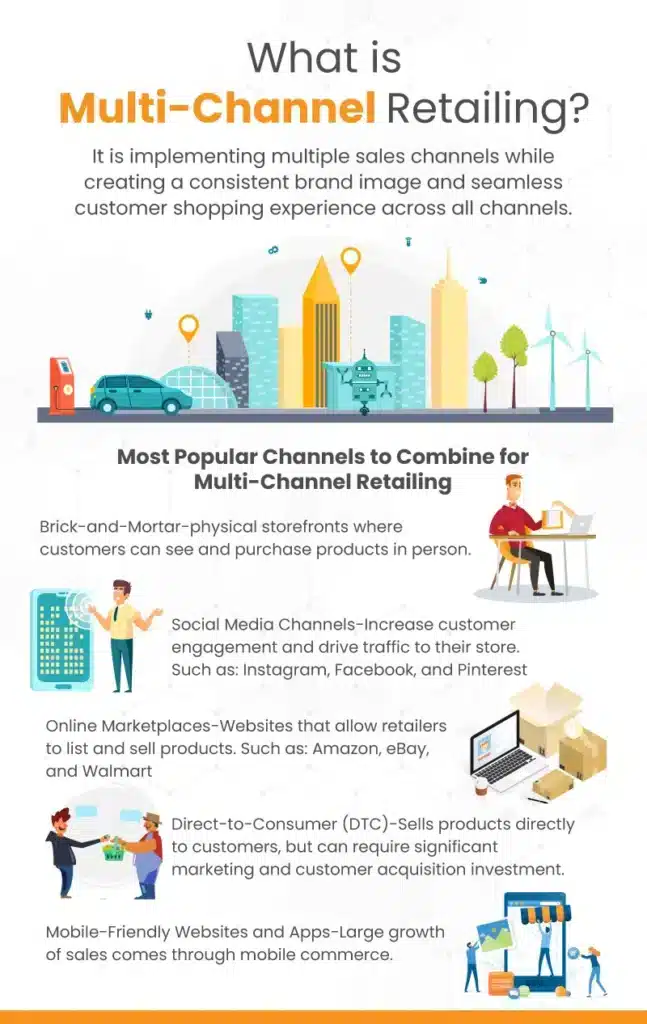 What is Multi-Channel Retailing?

It is implementing multiple sales channels while creating a consistent brand image and seamless customer shopping experience across all channels.

Most Popular Channels to Combine for Multi-Channel Retailing

Brick-and-Mortar-physical storefronts where customers can see and purchase products in person.

Social Media Channels-Increase customer engagement and drive traffic to their store. Such as: Instagram, Facebook, and Pinterest

Online Marketplaces-Websites that allow retailers to list and sell products. Such as: Amazon, eBay, and Walmart

Direct-to-Consumer (DTC)-Sells products directly to customers, but can require significant marketing and customer acquisition investment.

Mobile-Friendly Websites and Apps-Large growth of sales comes through mobile commerce.