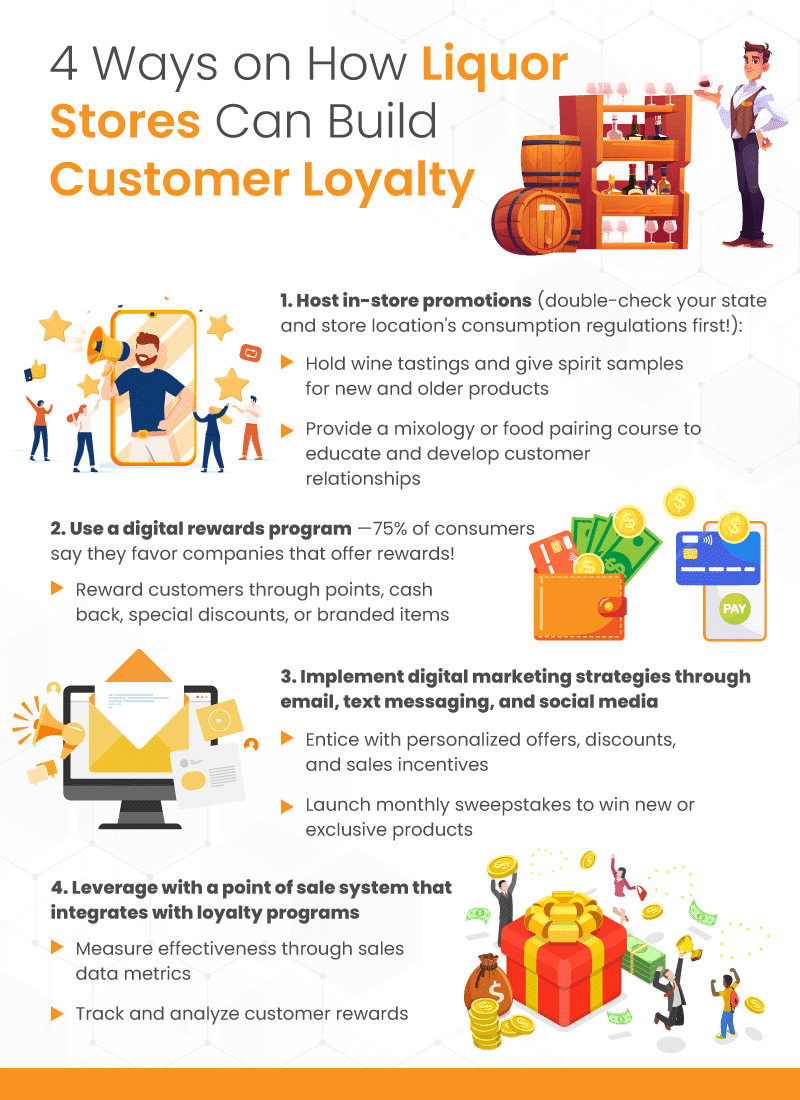 4 Ways on How Liquor Stores Can Build Customer Loyalty

1. Host in-store promotions (double-check your state and store location's consumption regulations first!):

Hold wine tastings and give spirit samples for new and older products

Provide a mixology or food pairing course to educate and develop customer relationships

2. Use a digital rewards program —75% of consumers say they favor companies that offer rewards!

Reward customers through points, cash back, special discounts, or branded items

PAY

3. Implement digital marketing strategies through email, text messaging, and social media

Entice with personalized offers, discounts, and sales incentives

Launch monthly sweepstakes to win new or exclusive products

4. Leverage with a point of sale system that integrates with loyalty programs

Measure effectiveness through sales data metrics

Track and analyze customer rewards