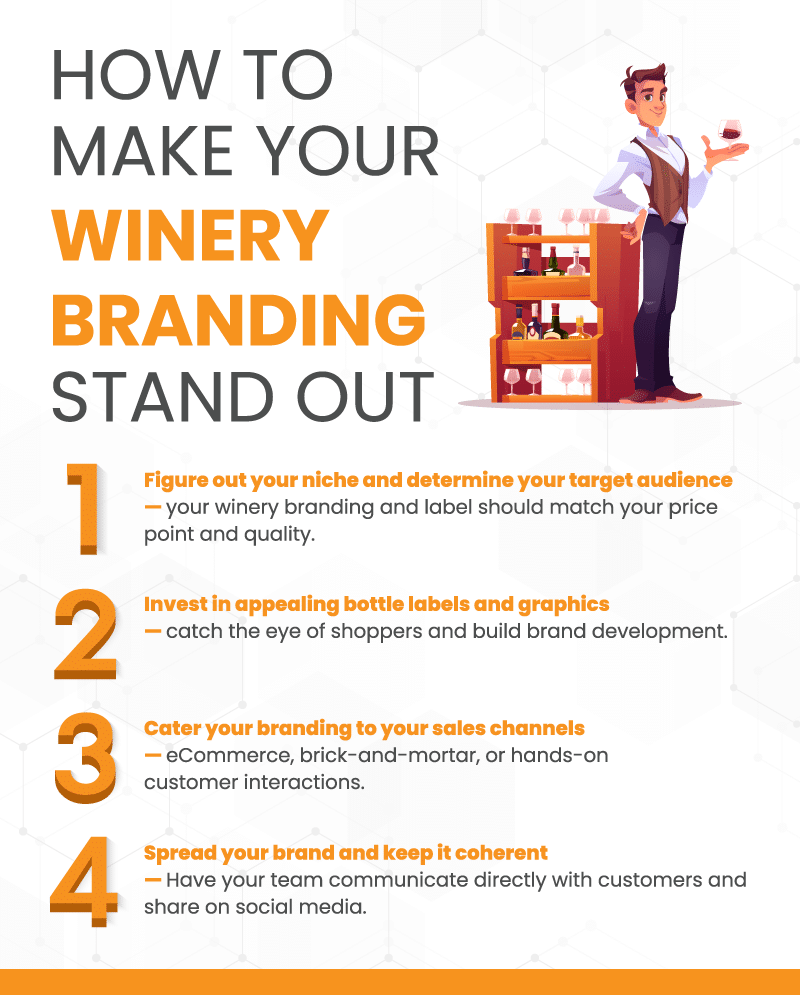 HOW TO MAKE YOUR WINERY BRANDING STAND OUT

1

Figure out your niche and determine your target audience — your winery branding and label should match your price point and quality.

2

Invest in appealing bottle labels and graphics — catch the eye of shoppers and build brand development.

3

Cater your branding to your sales channels — eCommerce, brick-and-mortar, or hands-on customer interactions.

4

Spread your brand and keep it coherent — Have your team communicate directly with customers and share on social media.