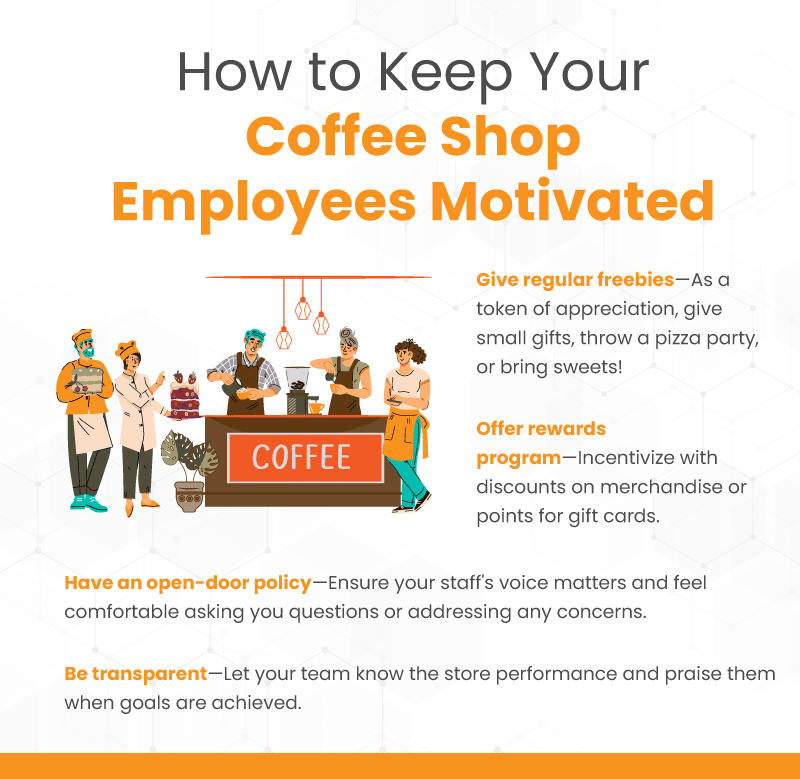 How to Keep Your Coffee Shop Employees Motivated

COFFEE

Give regular freebies—As a token of appreciation, give small gifts, throw a pizza party, or bring sweets!

Offer rewards program—Incentivize with discounts on merchandise or points for gift cards.

Have an open-door policy—Ensure your staff's voice matters and feel comfortable asking you questions or addressing any concerns.

Be transparent—Let your team know the store performance and praise them when goals are achieved.