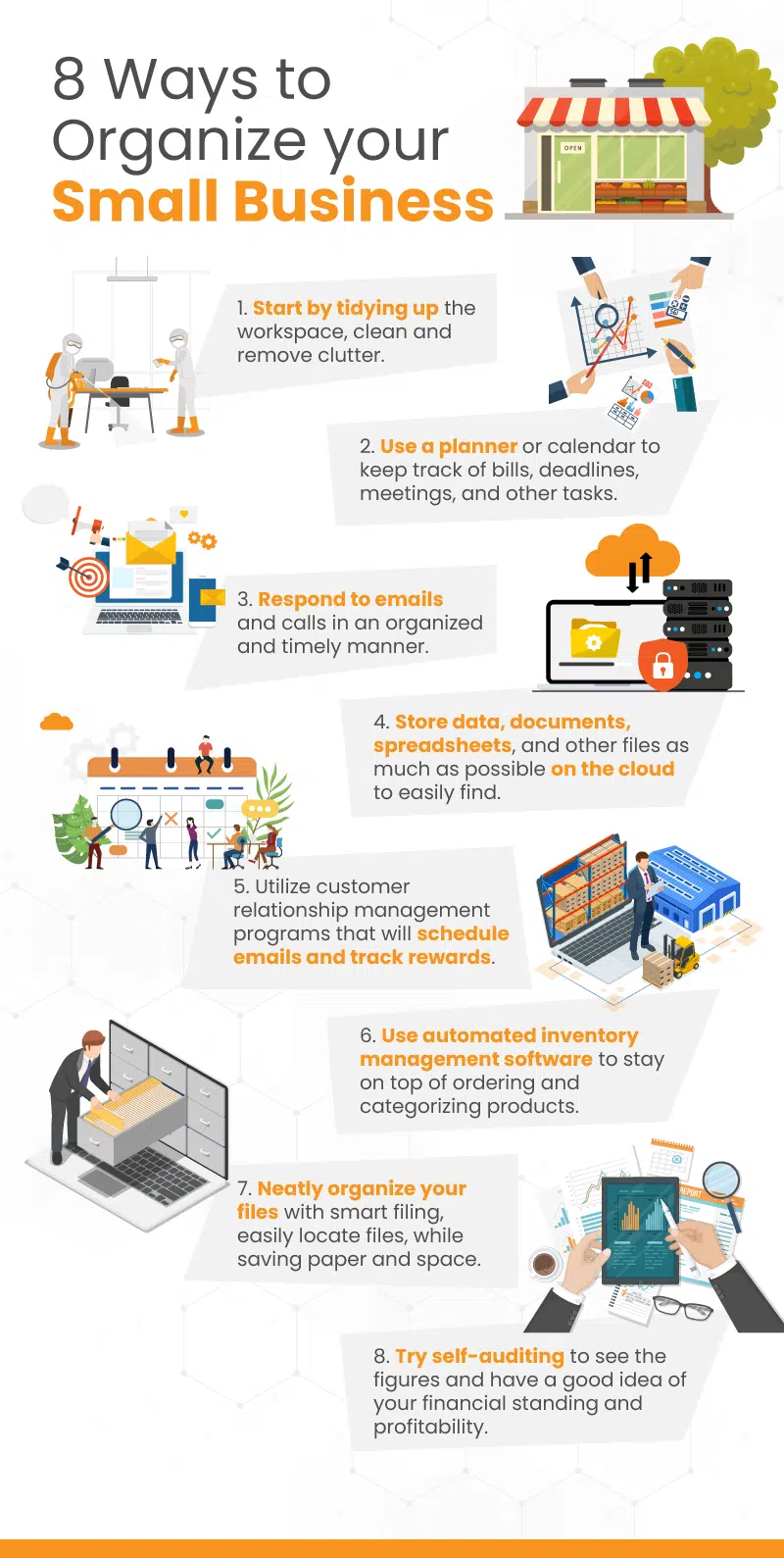 8 Ways to Organize your Small Business

OPEN

1. Start by tidying up the workspace, clean and remove clutter.

2. Use a planner or calendar to keep track of bills, deadlines, meetings, and other tasks.

3. Respond to emails and calls in an organized and timely manner.

4. Store data, documents, spreadsheets, and other files as much as possible on the cloud to easily find.

5. Utilize customer relationship management programs that will schedule emails and track rewards.

6. Use automated inventory management software to stay on top of ordering and categorizing products.

7. Neatly organize your files with smart filing, easily locate files, while saving paper and space.

REPORT

8. Try self-auditing to see the figures and have a good idea of your financial standing and profitability.