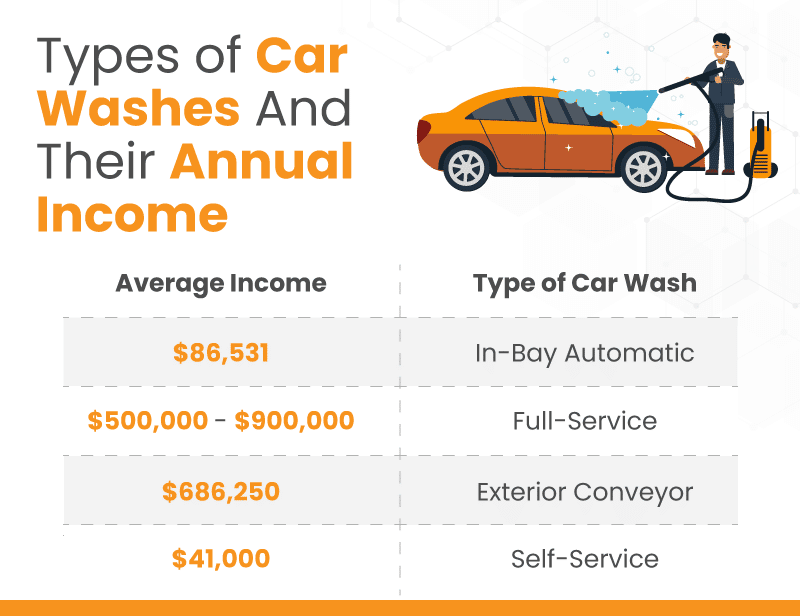 Types of Car Washes And Their Annual Income

| Average Income | Type of Car Wash |
|---|---|
| \$86,531 | In-Bay Automatic |
| \$500,000 - \$900,000 | Full-Service |
| \$686,250 | Exterior Conveyor |
| \$41,000 | Self-Service |