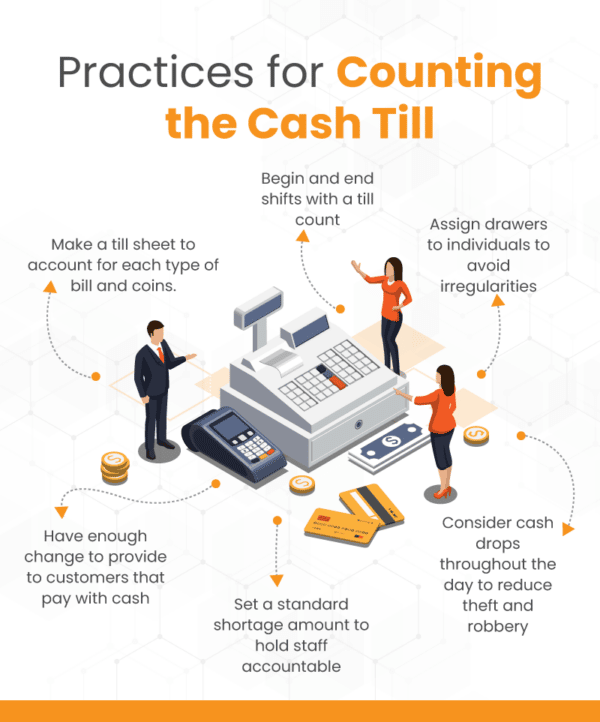 Practices for Counting the Cash Till

Begin and end shifts with a till count

Make a till sheet to account for each type of bill and coins.

Assign drawers to individuals to avoid irregularities

Have enough change to provide to customers that pay with cash

Set a standard shortage amount to hold staff accountable

Consider cash drops throughout the day to reduce theft and robbery