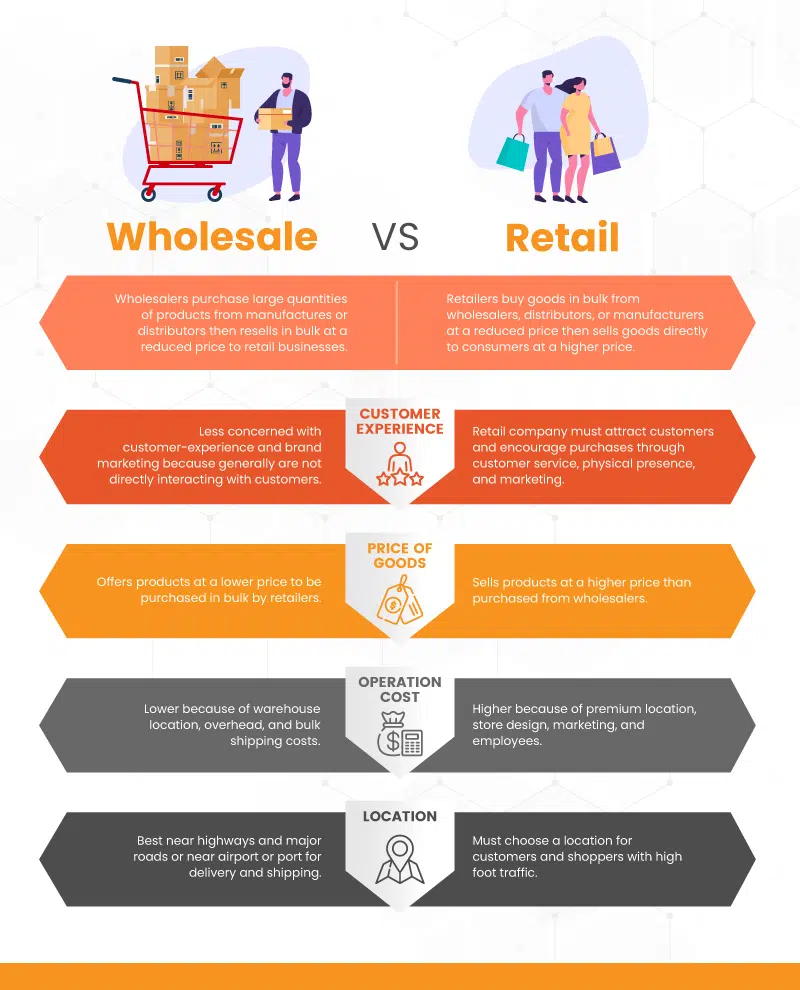 Wholesale VS Retail

Wholesalers purchase large quantities of products from manufactures or distributors then resells in bulk at a reduced price to retail businesses.

Retailers buy goods in bulk from wholesalers, distributors, or manufacturers at a reduced price then sells goods directly to consumers at a higher price.

CUSTOMER EXPERIENCE

Less concerned with customer-experience and brand marketing because generally are not directly interacting with customers.

Retail company must attract customers and encourage purchases through customer service, physical presence, and marketing.

PRICE OF GOODS

Offers products at a lower price to be purchased in bulk by retailers.

Sells products at a higher price than purchased from wholesalers.

OPERATION COST

Lower because of warehouse location, overhead, and bulk shipping costs.

Higher because of premium location, store design, marketing, and employees.

LOCATION

Best near highways and major roads or near airport or port for delivery and shipping.

Must choose a location for customers and shoppers with high foot traffic.