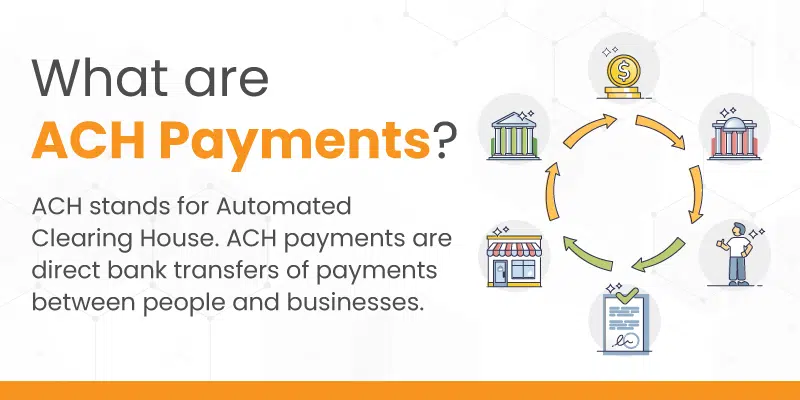 What are ACH Payments?

ACH stands for Automated Clearing House. ACH payments are direct bank transfers of payments between people and businesses.

$