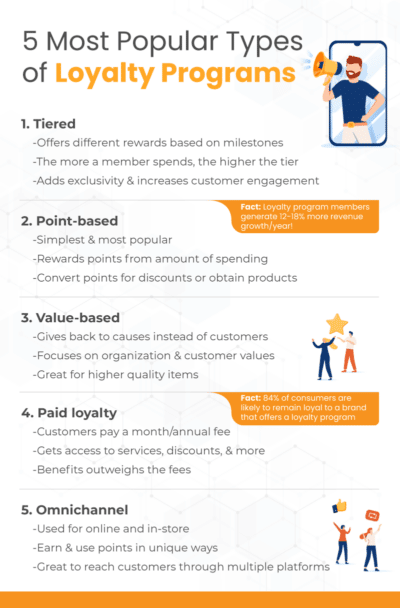 5 Most Popular Types of Loyalty Programs

1. Tiered
-Offers different rewards based on milestones
-The more a member spends, the higher the tier
-Adds exclusivity & increases customer engagement

Fact: Loyalty program members generate 12-18% more revenue growth/year!

2. Point-based
-Simplest & most popular
-Rewards points from amount of spending
-Convert points for discounts or obtain products

3. Value-based
-Gives back to causes instead of customers
-Focuses on organization & customer values
-Great for higher quality items

Fact: 84% of consumers are likely to remain loyal to a brand that offers a loyalty program

4. Paid loyalty
-Customers pay a month/annual fee
-Gets access to services, discounts, & more
-Benefits outweighs the fees

5. Omnichannel
-Used for online and in-store
-Earn & use points in unique ways
-Great to reach customers through multiple platforms