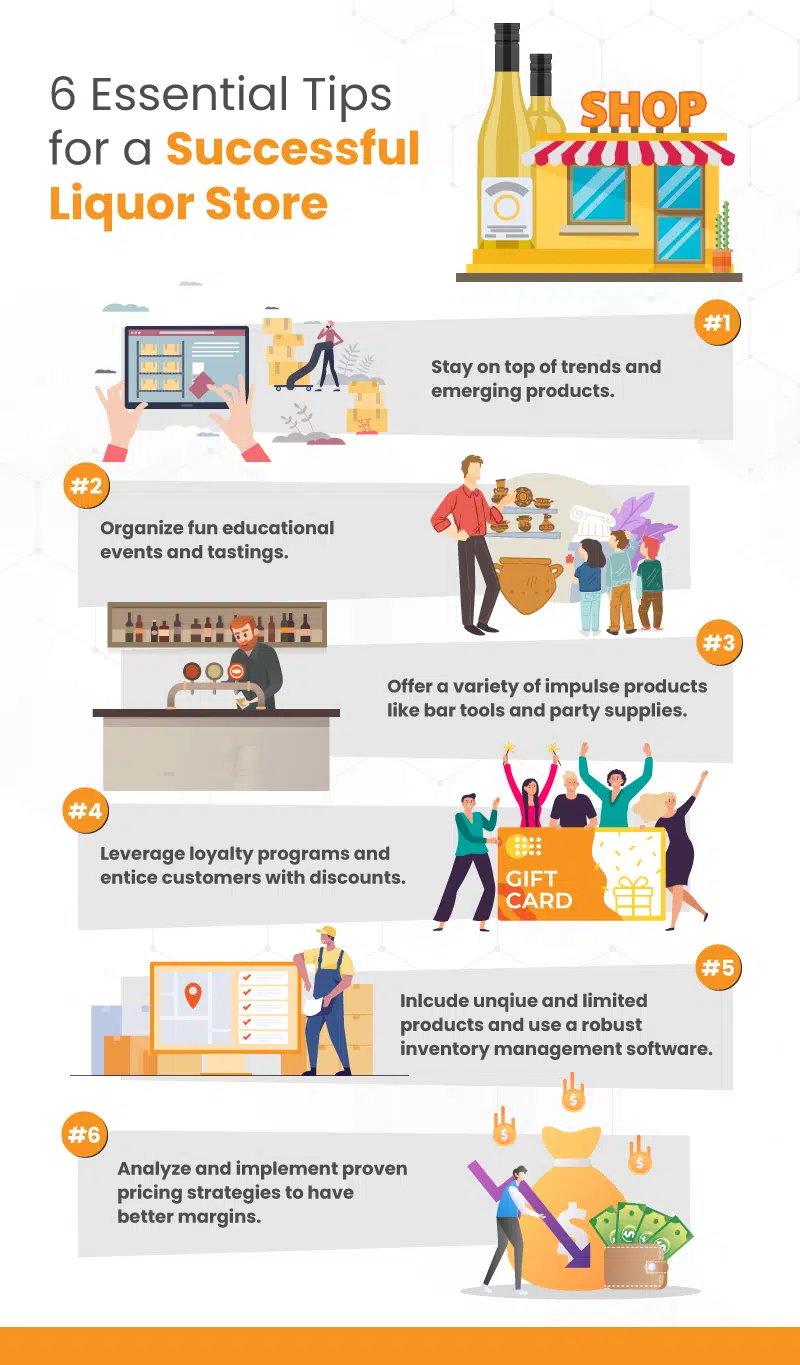 6 Essential Tips for a Successful Liquor Store

SHOP

#1
Stay on top of trends and emerging products.

#2
Organize fun educational events and tastings.

#3
Offer a variety of impulse products like bar tools and party supplies.

#4
Leverage loyalty programs and entice customers with discounts.

GIFT CARD

#5
Inlcude unqiue and limited products and use a robust inventory management software.

#6
Analyze and implement proven pricing strategies to have better margins.