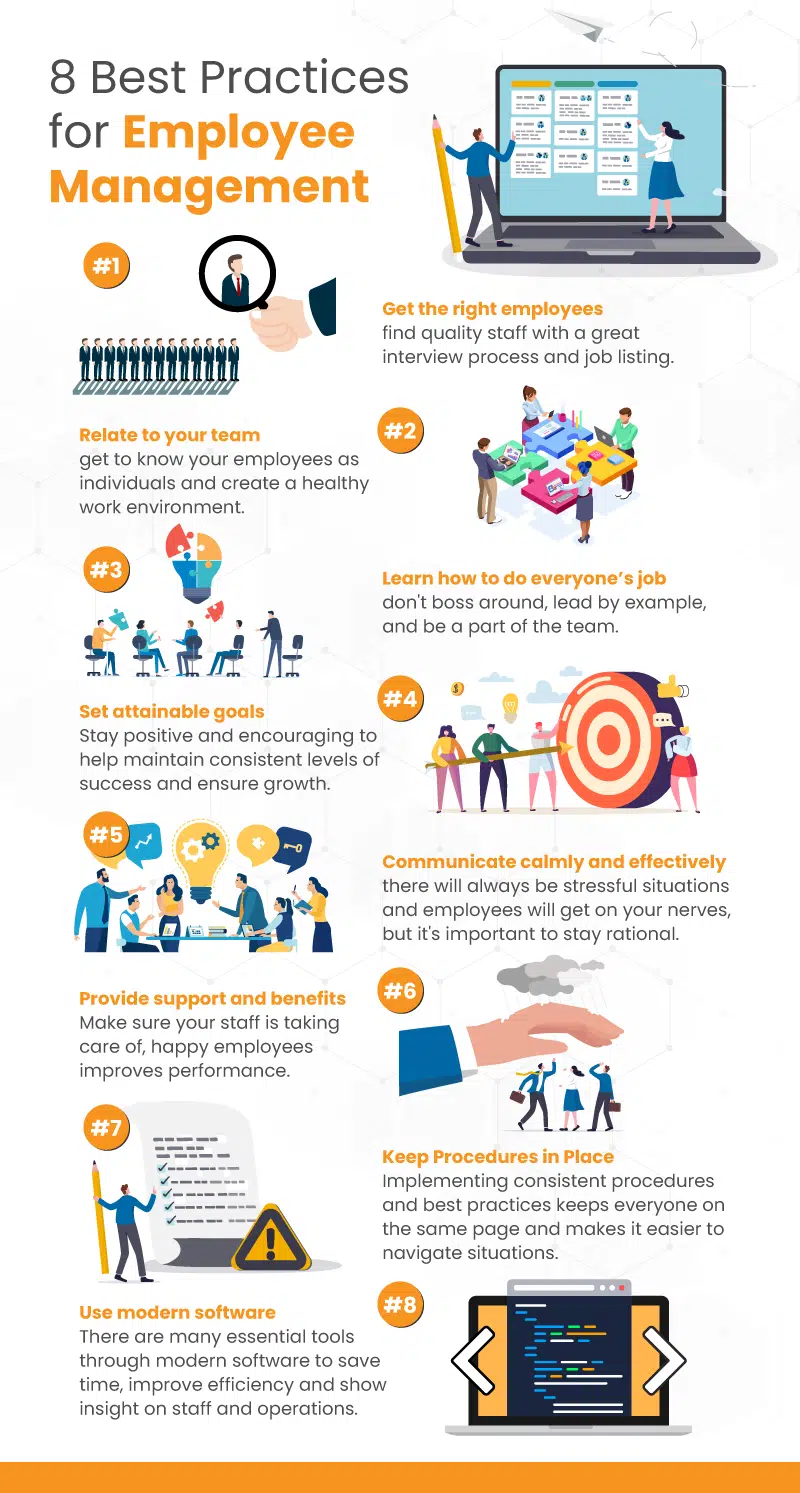 8 Best Practices for Employee Management

#1

Get the right employees
find quality staff with a great interview process and job listing.

Relate to your team
get to know your employees as individuals and create a healthy work environment.

#2

#3

Learn how to do everyone's job
don't boss around, lead by example, and be a part of the team.

Set attainable goals
Stay positive and encouraging to help maintain consistent levels of success and ensure growth.

#4

#5

Communicate calmly and effectively
there will always be stressful situations and employees will get on your nerves, but it's important to stay rational.

Provide support and benefits
Make sure your staff is taking care of, happy employees improves performance.

#6

#7

Keep Procedures in Place
Implementing consistent procedures and best practices keeps everyone on the same page and makes it easier to navigate situations.

Use modern software
There are many essential tools through modern software to save time, improve efficiency and show insight on staff and operations.

#8