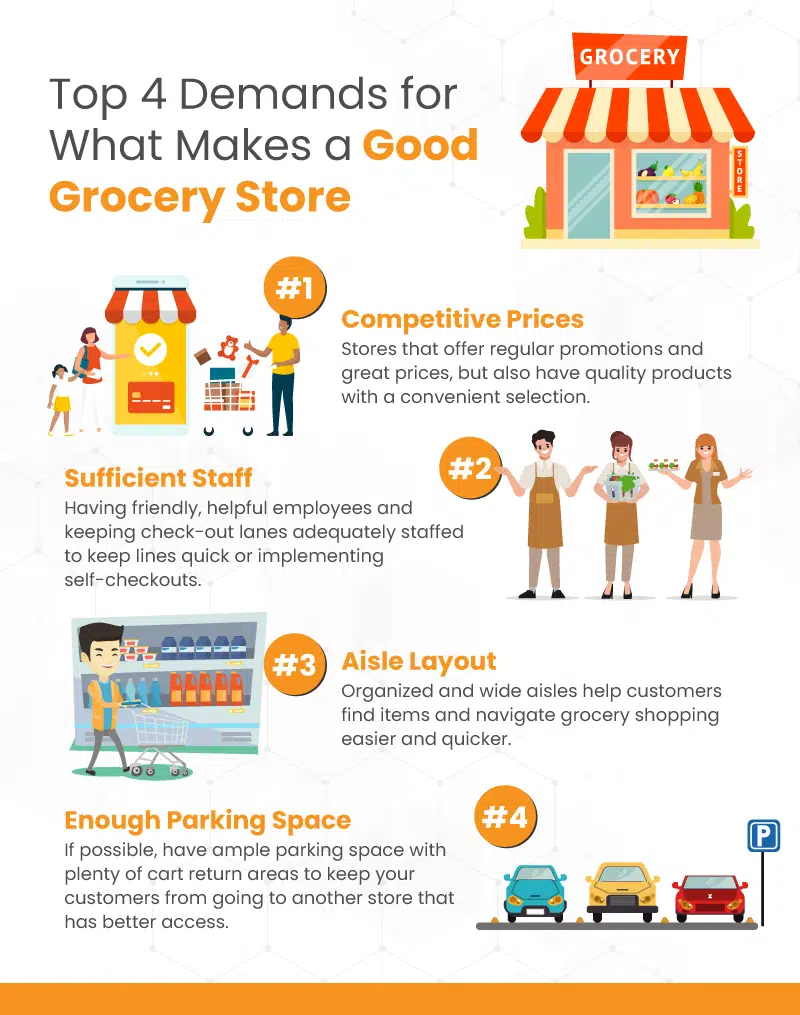 Top 4 Demands for What Makes a Good Grocery Store

GROCERY

STORE

#1

Competitive Prices

Stores that offer regular promotions and great prices, but also have quality products with a convenient selection.

#2

Sufficient Staff

Having friendly, helpful employees and keeping check-out lanes adequately staffed to keep lines quick or implementing self-checkouts.

#3

Aisle Layout

Organized and wide aisles help customers find items and navigate grocery shopping easier and quicker.

#4

Enough Parking Space

If possible, have ample parking space with plenty of cart return areas to keep your customers from going to another store that has better access.

P