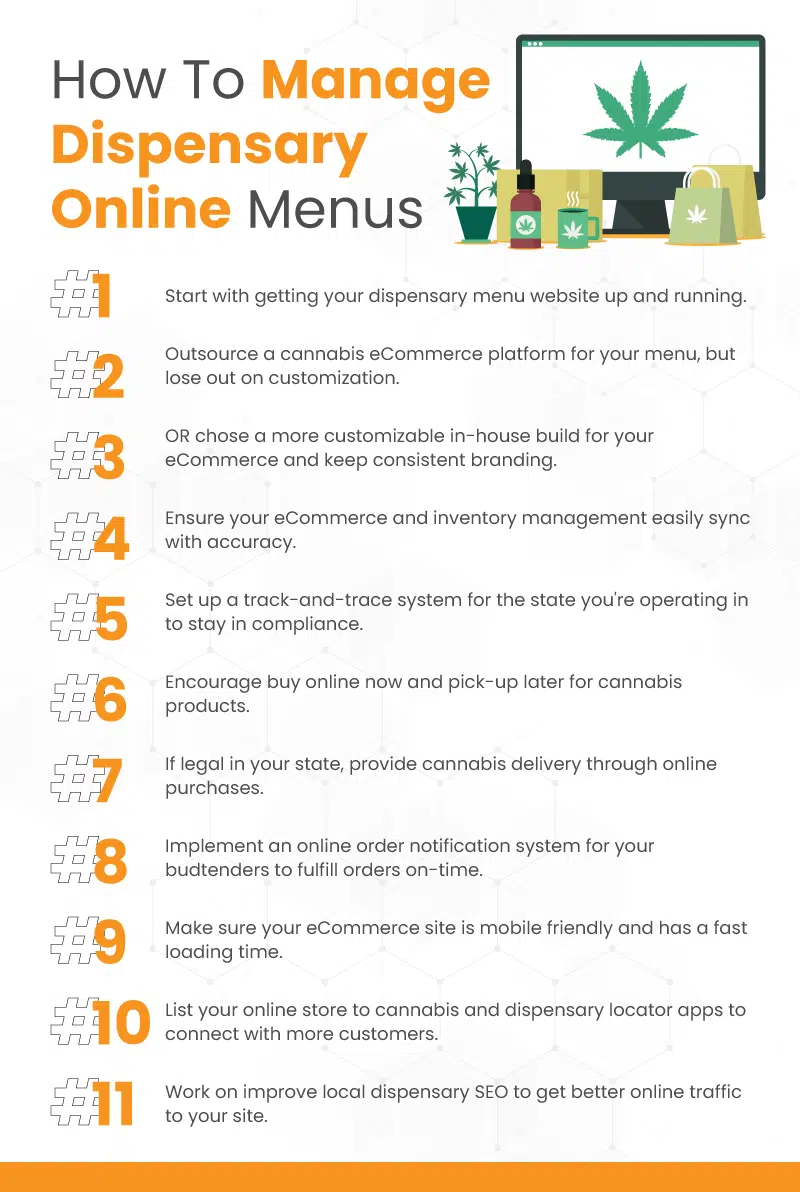 How To Manage Dispensary Online Menus

#1 Start with getting your dispensary menu website up and running.

#2 Outsource a cannabis eCommerce platform for your menu, but lose out on customization.

#3 OR chose a more customizable in-house build for your eCommerce and keep consistent branding.

#4 Ensure your eCommerce and inventory management easily sync with accuracy.

#5 Set up a track-and-trace system for the state you're operating in to stay in compliance.

#6 Encourage buy online now and pick-up later for cannabis products.

#7 If legal in your state, provide cannabis delivery through online purchases.

#8 Implement an online order notification system for your budtenders to fulfill orders on-time.

#9 Make sure your eCommerce site is mobile friendly and has a fast loading time.

#10 List your online store to cannabis and dispensary locator apps to connect with more customers.

#11 Work on improve local dispensary SEO to get better online traffic to your site.