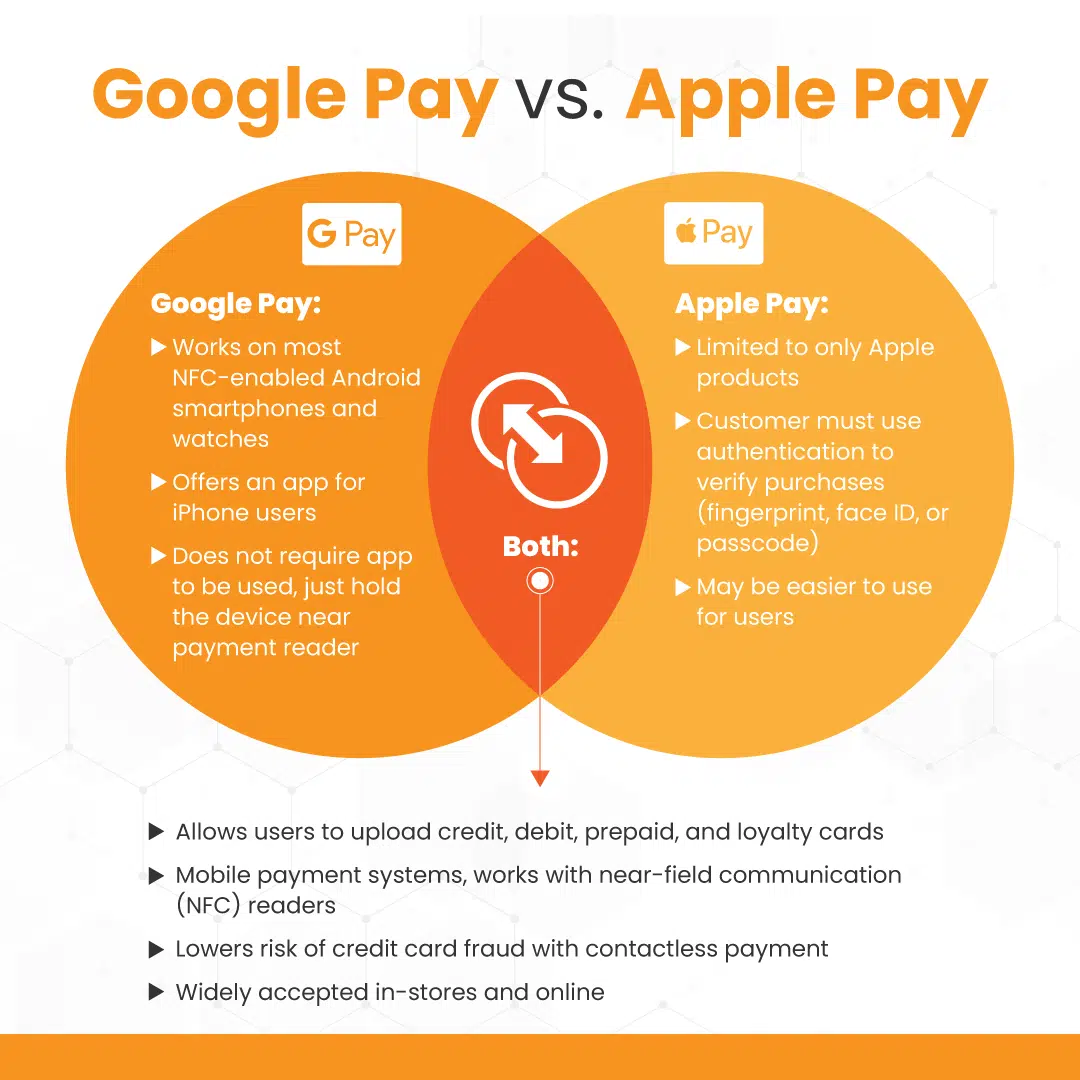 Google Pay vs. Apple Pay

G Pay

Google Pay:

▶ Works on most NFC-enabled Android smartphones and watches

▶ Offers an app for iPhone users

▶ Does not require app to be used, just hold the device near payment reader

Pay

Apple Pay:

▶ Limited to only Apple products

▶ Customer must use authentication to verify purchases (fingerprint, face ID, or passcode)

▶ May be easier to use for users

Both:

▶ Allows users to upload credit, debit, prepaid, and loyalty cards

▶ Mobile payment systems, works with near-field communication (NFC) readers

▶ Lowers risk of credit card fraud with contactless payment

▶ Widely accepted in-stores and online