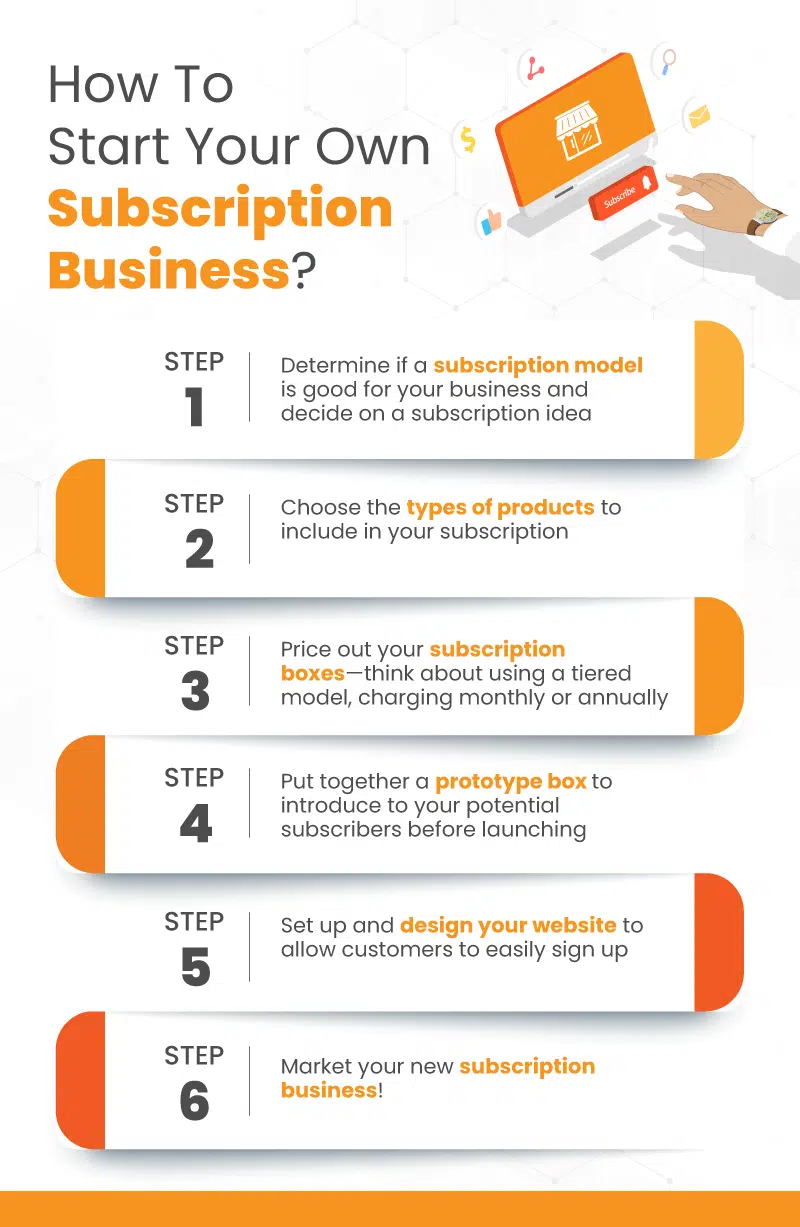 How To Start Your Own Subscription Business?

Subscribe

STEP 1
Determine if a subscription model is good for your business and decide on a subscription idea

STEP 2
Choose the types of products to include in your subscription

STEP 3
Price out your subscription boxes—think about using a tiered model, charging monthly or annually

STEP 4
Put together a prototype box to introduce to your potential subscribers before launching

STEP 5
Set up and design your website to allow customers to easily sign up

STEP 6
Market your new subscription business!