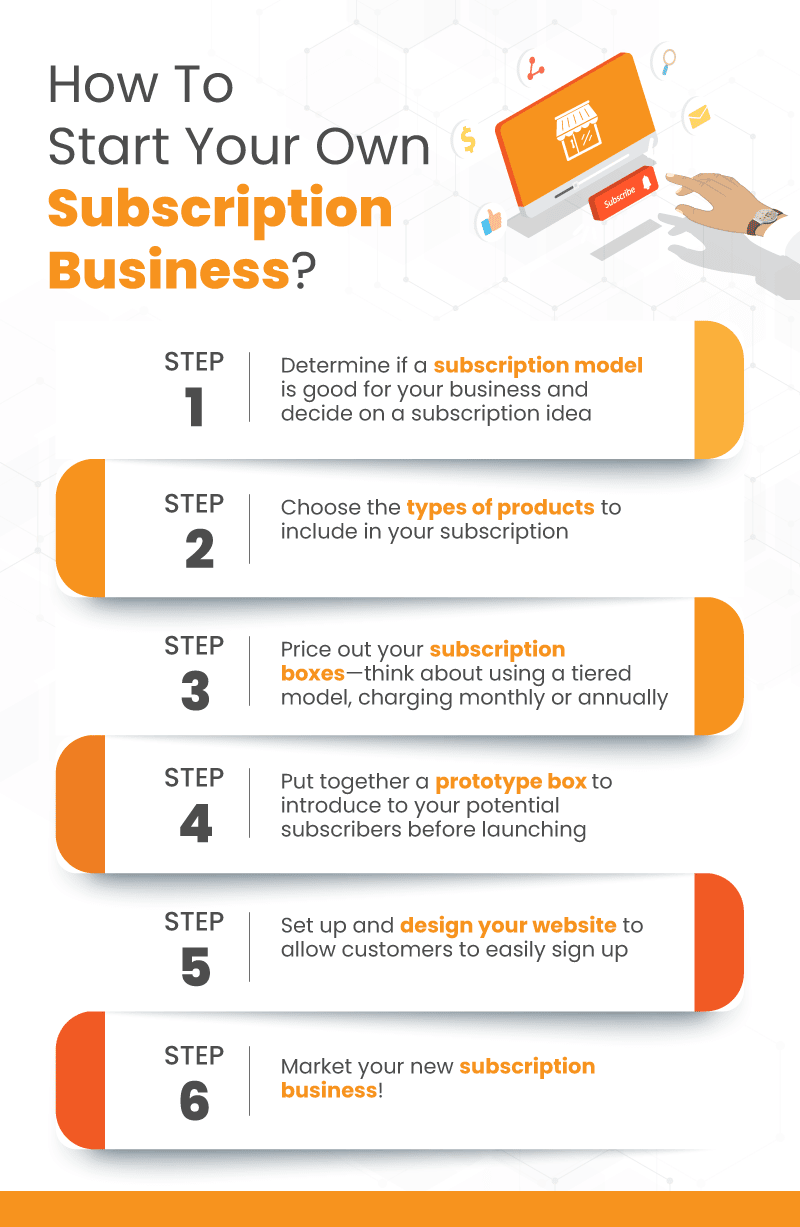 How To Start Your Own Subscription Business?

Subscribe

STEP 1

Determine if a subscription model is good for your business and decide on a subscription idea

STEP 2

Choose the types of products to include in your subscription

STEP 3

Price out your subscription boxes—think about using a tiered model, charging monthly or annually

STEP 4

Put together a prototype box to introduce to your potential subscribers before launching

STEP 5

Set up and design your website to allow customers to easily sign up

STEP 6

Market your new subscription business!