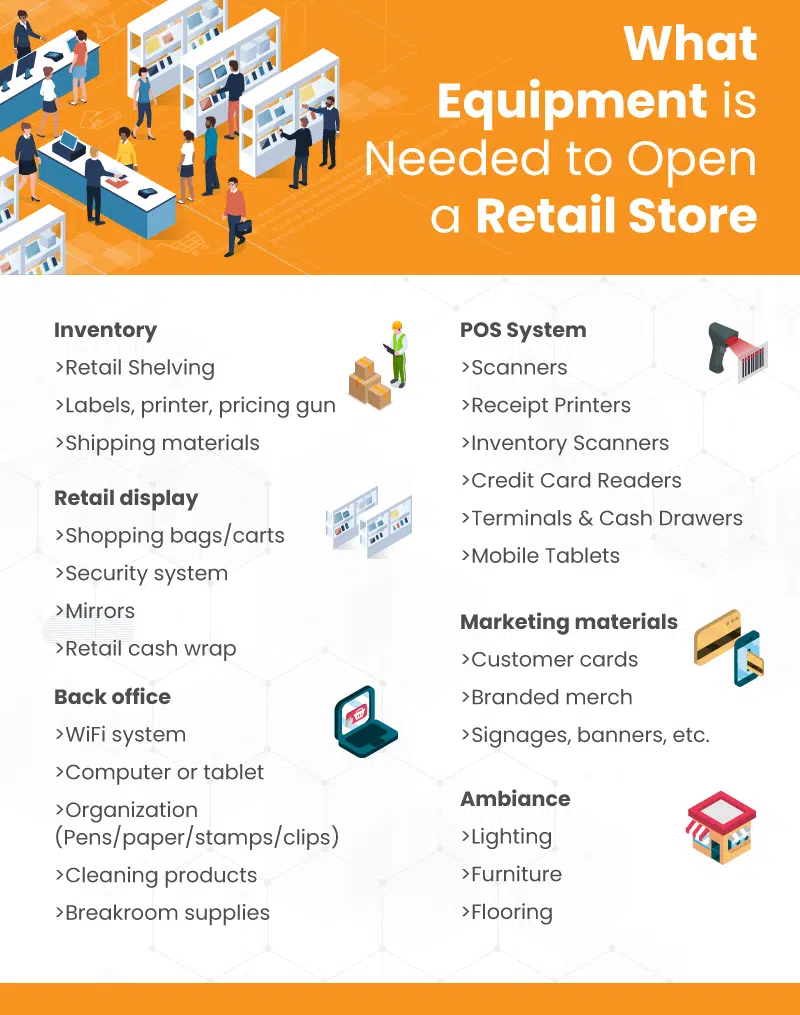 What Equipment is Needed to Open a Retail Store

Inventory
>Retail Shelving
>Labels, printer, pricing gun
>Shipping materials

Retail display
>Shopping bags/carts
>Security system
>Mirrors
>Retail cash wrap

Back office
>WiFi system
>Computer or tablet
>Organization (Pens/paper/stamps/clips)
>Cleaning products
>Breakroom supplies

POS System
>Scanners
>Receipt Printers
>Inventory Scanners
>Credit Card Readers
>Terminals & Cash Drawers
>Mobile Tablets

Marketing materials
>Customer cards
>Branded merch
>Signages, banners, etc.

Ambiance
>Lighting
>Furniture
>Flooring