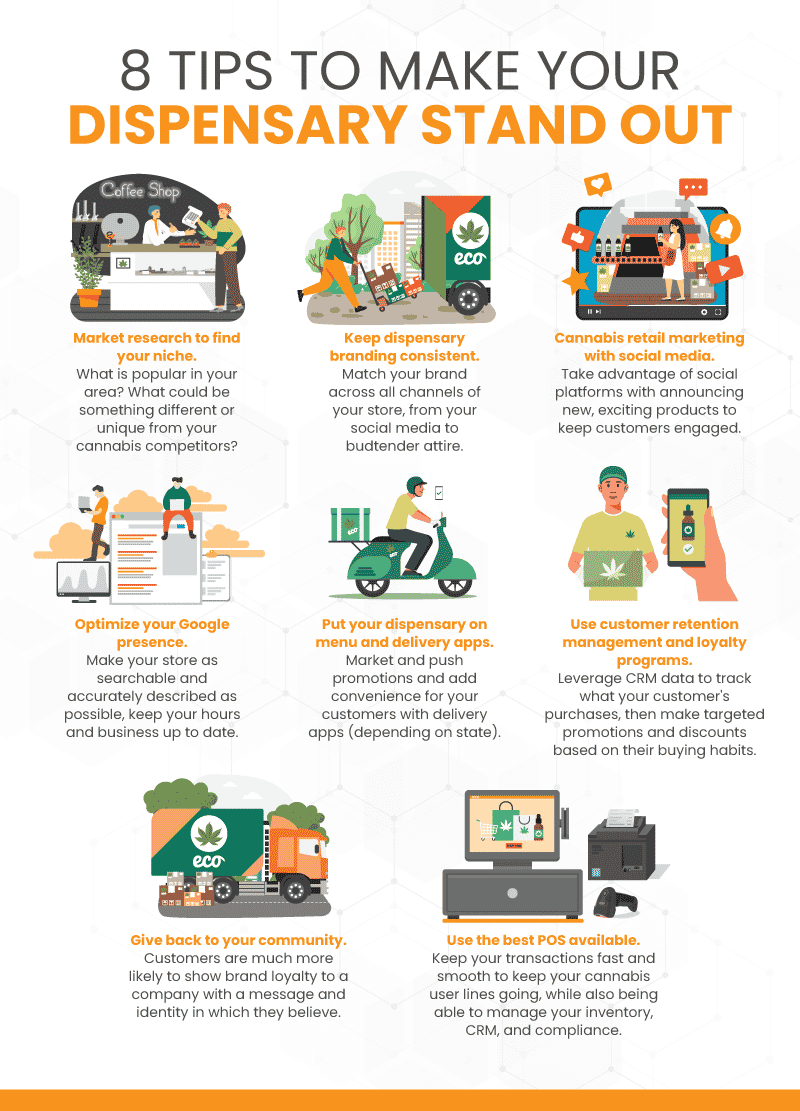 8 TIPS TO MAKE YOUR
DISPENSARY STAND OUT

Coffee Shop

Market research to find your niche.
What is popular in your area? What could be something different or unique from your cannabis competitors?

eco

Keep dispensary branding consistent.
Match your brand across all channels of your store, from your social media to budtender attire.

Cannabis retail marketing with social media.
Take advantage of social platforms with announcing new, exciting products to keep customers engaged.

Optimize your Google presence.
Make your store as searchable and accurately described as possible, keep your hours and business up to date.

Put your dispensary on menu and delivery apps.
Market and push promotions and add convenience for your customers with delivery apps (depending on state).

Use customer retention management and loyalty programs.
Leverage CRM data to track what your customer's purchases, then make targeted promotions and discounts based on their buying habits.

eco

Give back to your community.
Customers are much more likely to show brand loyalty to a company with a message and identity in which they believe.

Use the best POS available.
Keep your transactions fast and smooth to keep your cannabis user lines going, while also being able to manage your inventory, CRM, and compliance.