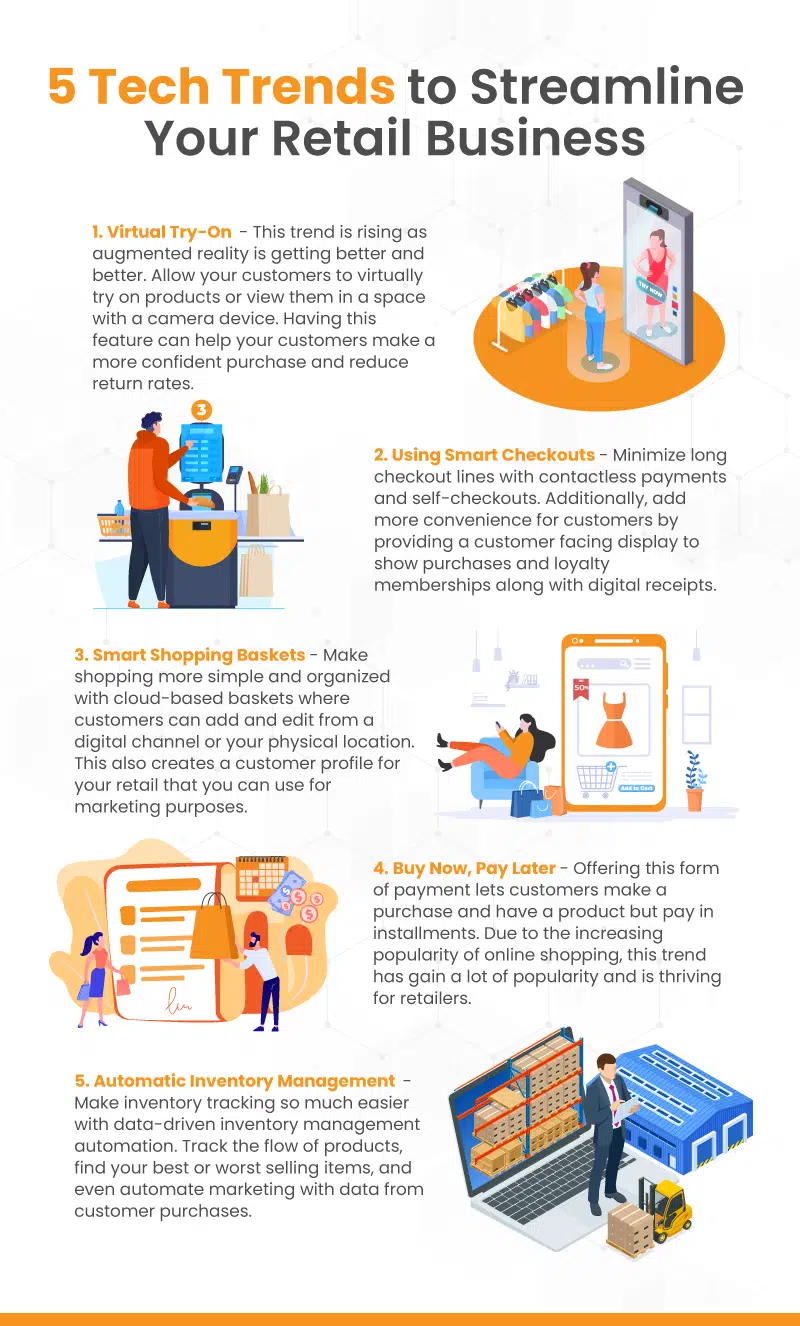 5 Tech Trends to Streamline Your Retail Business

1. Virtual Try-On - This trend is rising as augmented reality is getting better and better. Allow your customers to virtually try on products or view them in a space with a camera device. Having this feature can help your customers make a more confident purchase and reduce return rates.

TRY NOW

3

2. Using Smart Checkouts - Minimize long checkout lines with contactless payments and self-checkouts. Additionally, add more convenience for customers by providing a customer facing display to show purchases and loyalty memberships along with digital receipts.

3. Smart Shopping Baskets - Make shopping more simple and organized with cloud-based baskets where customers can add and edit from a digital channel or your physical location. This also creates a customer profile for your retail that you can use for marketing purposes.

50%

Add to Cart

4. Buy Now, Pay Later - Offering this form of payment lets customers make a purchase and have a product but pay in installments. Due to the increasing popularity of online shopping, this trend has gain a lot of popularity and is thriving for retailers.

5. Automatic Inventory Management - Make inventory tracking so much easier with data-driven inventory management automation. Track the flow of products, find your best or worst selling items, and even automate marketing with data from customer purchases.