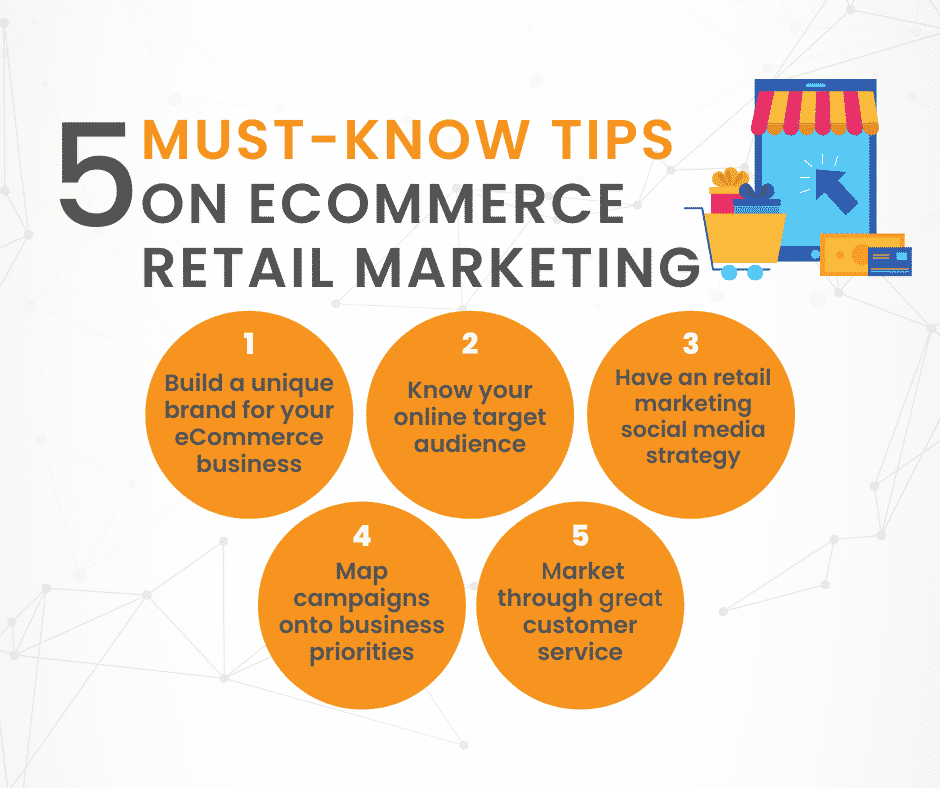 5 MUST-KNOW TIPS ON ECOMMERCE RETAIL MARKETING

1
Build a unique brand for your eCommerce business

2
Know your online target audience

3
Have an retail marketing social media strategy

4
Map campaigns onto business priorities

5
Market through great customer service