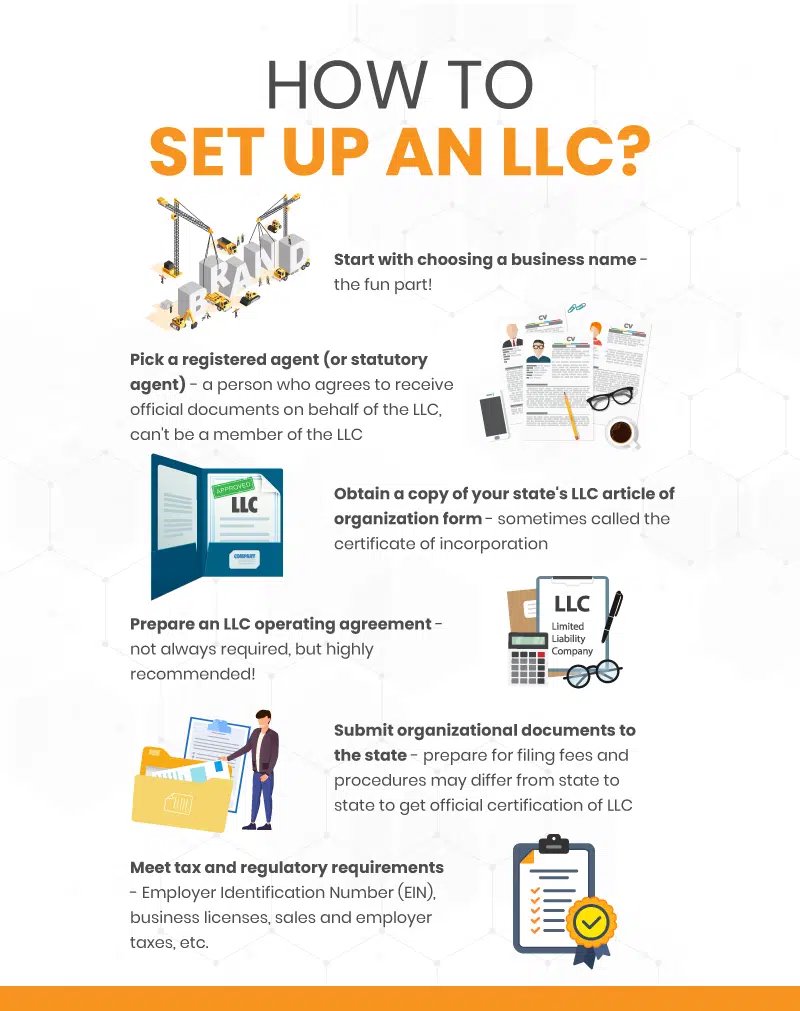 HOW TO
SET UP AN LLC?

BRAND

Start with choosing a business name - the fun part!

Pick a registered agent (or statutory agent) - a person who agrees to receive official documents on behalf of the LLC, can't be a member of the LLC

CV

CV

CV

APPROVED

LLC

COMPANY

Obtain a copy of your state's LLC article of organization form - sometimes called the certificate of incorporation

Prepare an LLC operating agreement - not always required, but highly recommended!

LLC
Limited Liability Company

Submit organizational documents to the state - prepare for filing fees and procedures may differ from state to state to get official certification of LLC

Meet tax and regulatory requirements - Employer Identification Number (EIN), business licenses, sales and employer taxes, etc.