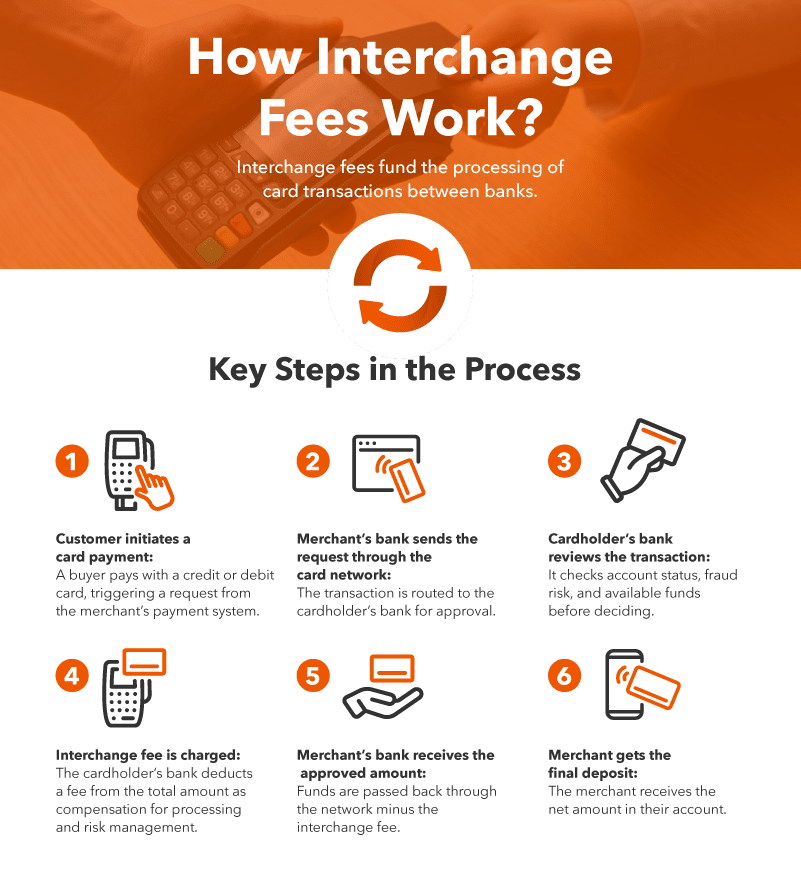 How Interchange Fees Work?

Interchange fees fund the processing of card transactions between banks.

Key Steps in the Process

1

Customer initiates a card payment:
A buyer pays with a credit or debit card, triggering a request from the merchant's payment system.

2

Merchant's bank sends the request through the card network:
The transaction is routed to the cardholder's bank for approval.

3

Cardholder's bank reviews the transaction:
It checks account status, fraud risk, and available funds before deciding.

4

Interchange fee is charged:
The cardholder's bank deducts a fee from the total amount as compensation for processing and risk management.

5

Merchant's bank receives the approved amount:
Funds are passed back through the network minus the interchange fee.

6

Merchant gets the final deposit:
The merchant receives the net amount in their account.