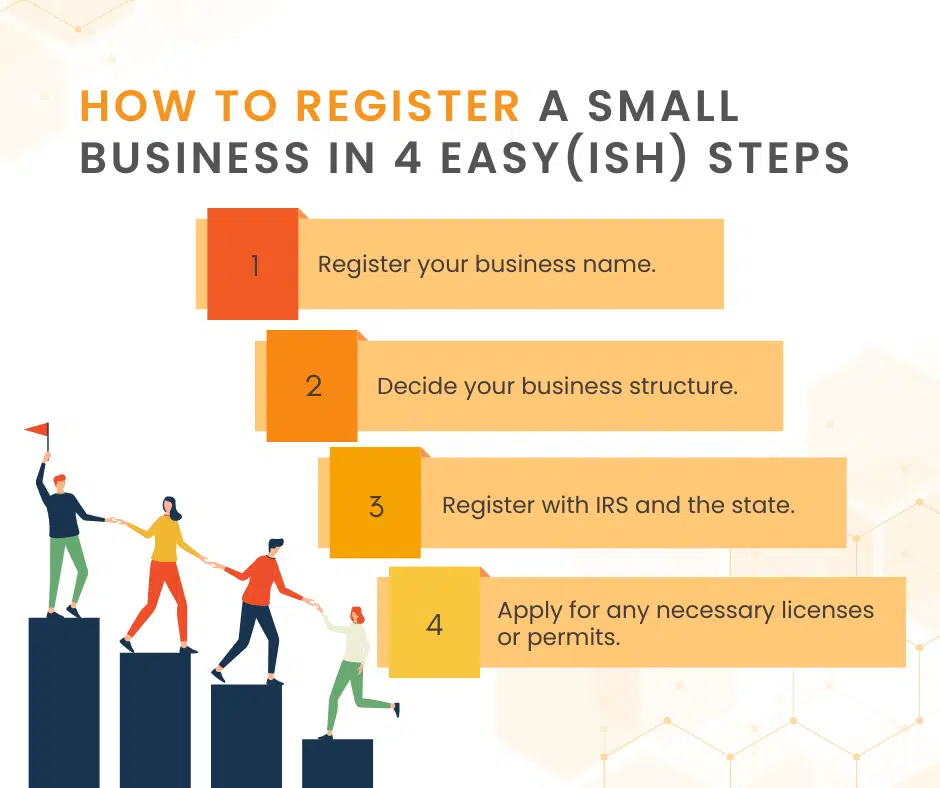 HOW TO REGISTER A SMALL BUSINESS IN 4 EASY(ISH) STEPS

1 Register your business name.

2 Decide your business structure.

3 Register with IRS and the state.

4 Apply for any necessary licenses or permits.